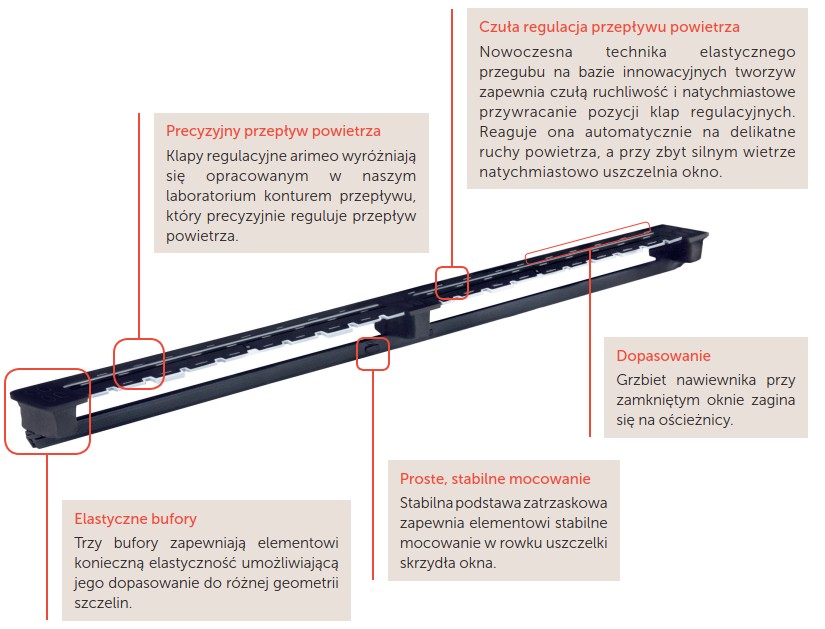 Czuła regulacja przepływu powietrza

Nowoczesna technika elastycznego przegubu na bazie innowacyjnych tworzyw zapewnia czułą ruchliwość i natychmiastowe przywracanie pozycji klap regulacyjnych. Reaguje ona automatycznie na delikatne ruchy powietrza, a przy zbyt silnym wietrze natychmiastowo uszczelnia okno.

Precyzyjny przepływ powietrza

Klapy regulacyjne arimeo wyróżniają się opracowanym w naszym laboratorium konturem przepływu, który precyzyjnie reguluje przepływ powietrza.

Dopasowanie

Grzbiet nawiewnika przy zamkniętym oknie zagina się na ościeżnicy.

Proste, stabilne mocowanie

Stabilna podstawa zatrzaskowa zapewnia elementowi stabilne mocowanie w rowku uszczelki skrzydła okna.

Elastyczne bufory

Trzy bufory zapewniają elementowi konieczną elastyczność umożliwiającą jego dopasowanie do różnej geometrii szczelin.